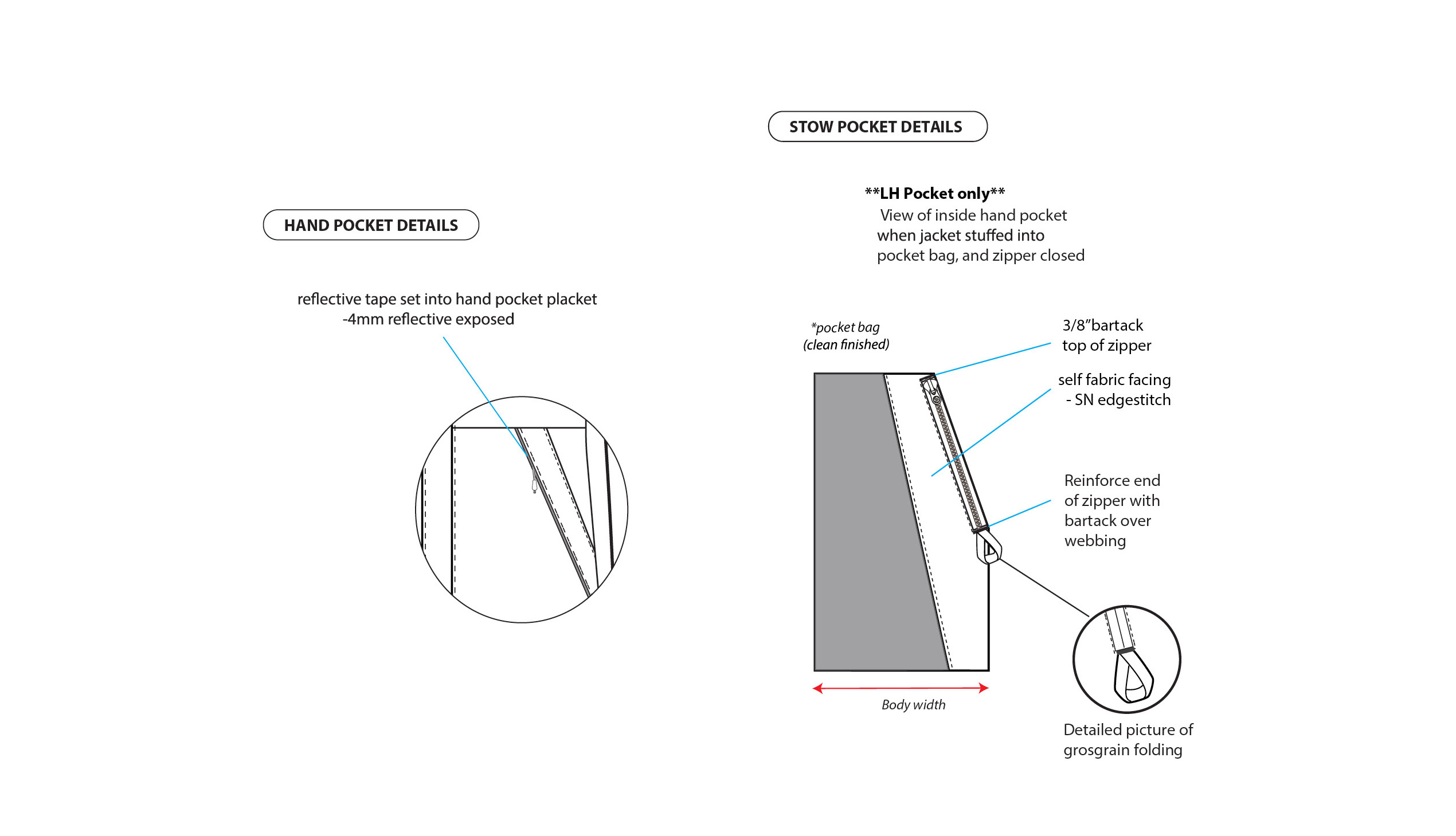 HAND POCKET DETAILS

reflective tape set into hand pocket placket -4mm reflective exposed

STOW POCKET DETAILS

**LH Pocket only**
View of inside hand pocket when jacket stuffed into pocket bag, and zipper closed

*pocket bag (clean finished)

3/8"bartack top of zipper

self fabric facing - SN edgestitch

Reinforce end of zipper with bartack over webbing

Body width

Detailed picture of grosgrain folding